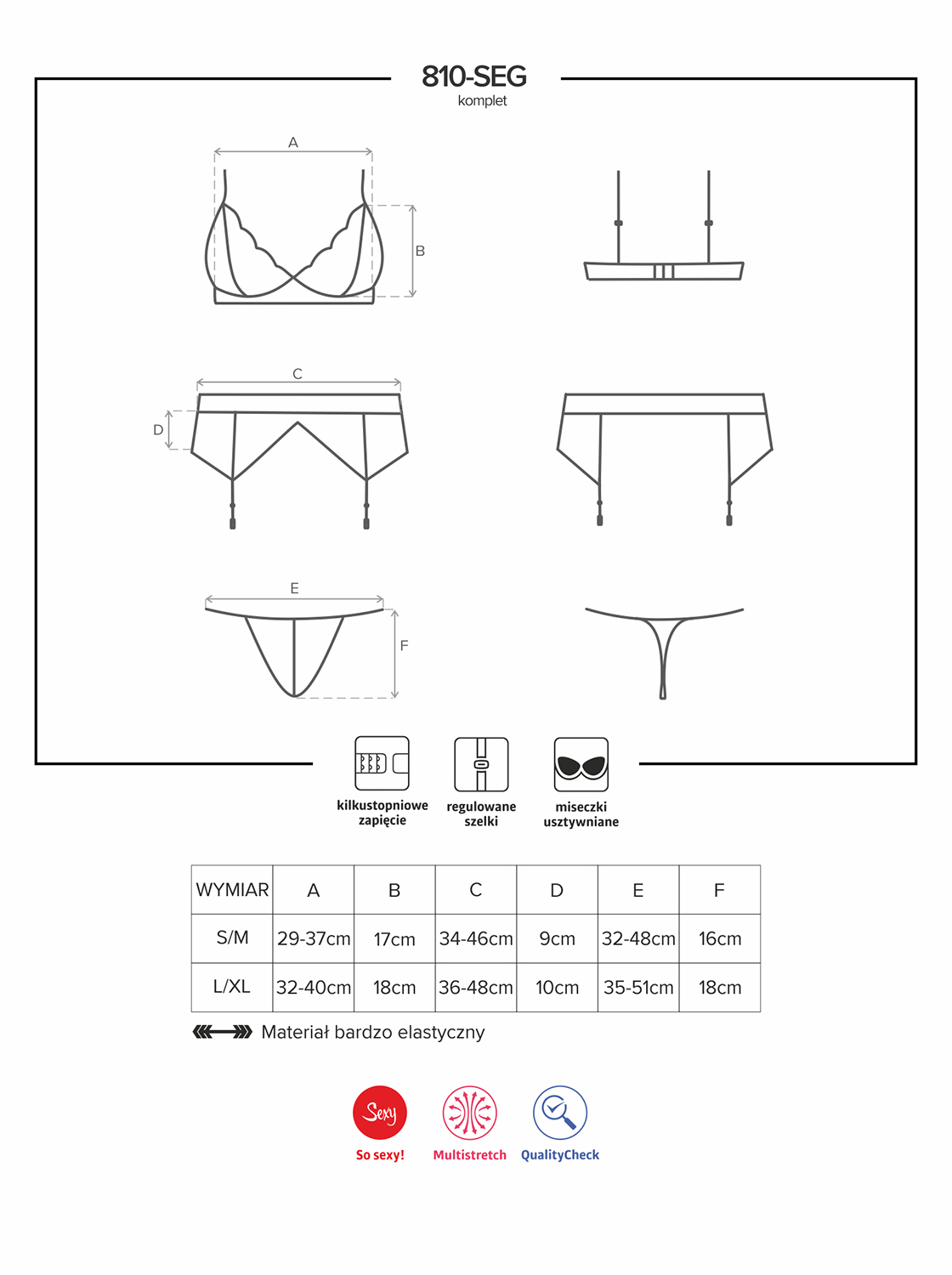 810-SEG
komplet

A
B
C
D
E
F

kilkustopniowe zapięcie
regulowane szelki
miseczki usztywniane

| WYMIAR | A | B | C | D | E | F |
|---|---|---|---|---|---|---|
| S/M | 29-37cm | 17cm | 34-46cm | 9cm | 32-48cm | 16cm |
| L/XL | 32-40cm | 18cm | 36-48cm | 10cm | 35-51cm | 18cm |

Materiał bardzo elastyczny

Sexy
So sexy!
Multistretch
QualityCheck