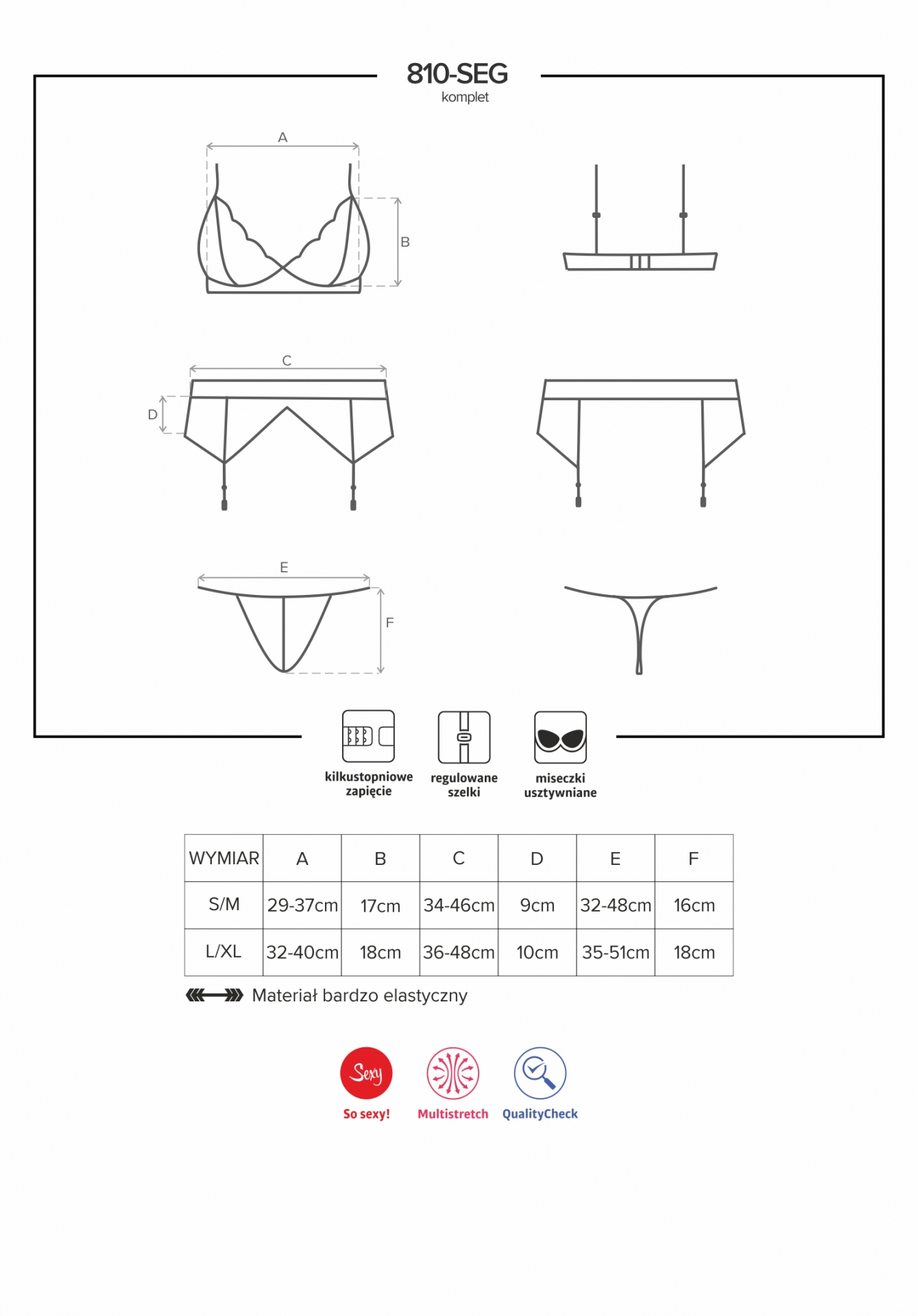 810-SEG
komplet

A

B

C

D

E

F

kilkustopniowe zapięcie

regulowane szelki

miseczki usztywniane

| WYMIAR | A | B | C | D | E | F |
|---|---|---|---|---|---|---|
| S/M | 29-37cm | 17cm | 34-46cm | 9cm | 32-48cm | 16cm |
| L/XL | 32-40cm | 18cm | 36-48cm | 10cm | 35-51cm | 18cm |

Materiał bardzo elastyczny

Sexy
So sexy!

Multistretch

QualityCheck